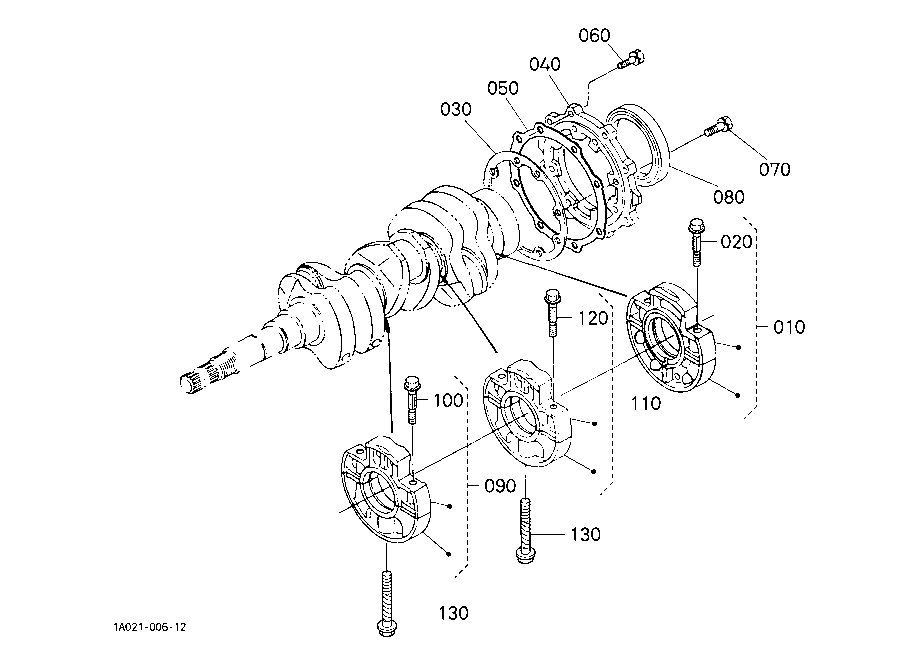 060
040
050
030
070
080
020
010
120
110
100
090
130
130
1A021-006-12